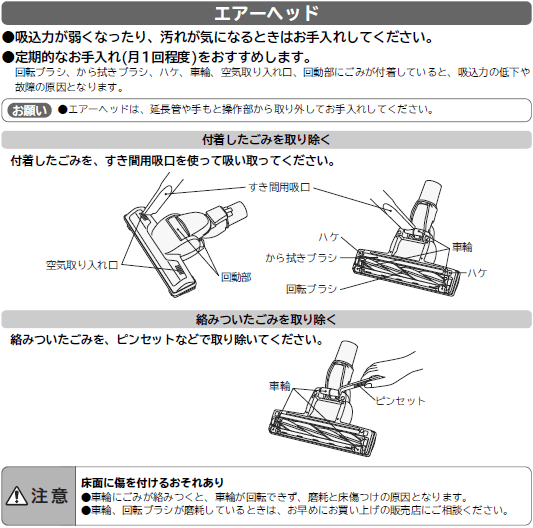 エアーヘッド

●吸込力が弱くなったり、汚れが気になるときはお手入れしてください。

●定期的なお手入れ(月１回程度)をおすすめします。
回転ブラシ、から拭きブラシ、ハケ、車輪、空気取り入れ口、回動部にごみが付着していると、吸込力の低下や故障の原因となります。

お願い ●エアーヘッドは、延長管や手もと操作部から取り外してお手入れしてください。

付着したごみを取り除く

付着したごみを、すき間用吸口を使って吸い取ってください。

すき間用吸口
空気取り入れ口
回動部
ハケ
から拭きブラシ
回転ブラシ
車輪
ハケ

絡みついたごみを取り除く

絡みついたごみを、ピンセットなどで取り除いてください。

車輪
ピンセット

注意

床面に傷を付けるおそれあり
●車輪にごみが絡みつくと、車輪が回転できず、磨耗と床傷つけの原因となります。
●車輪、回転ブラシが磨耗しているときは、お早めにお買い上げの販売店にご相談ください。