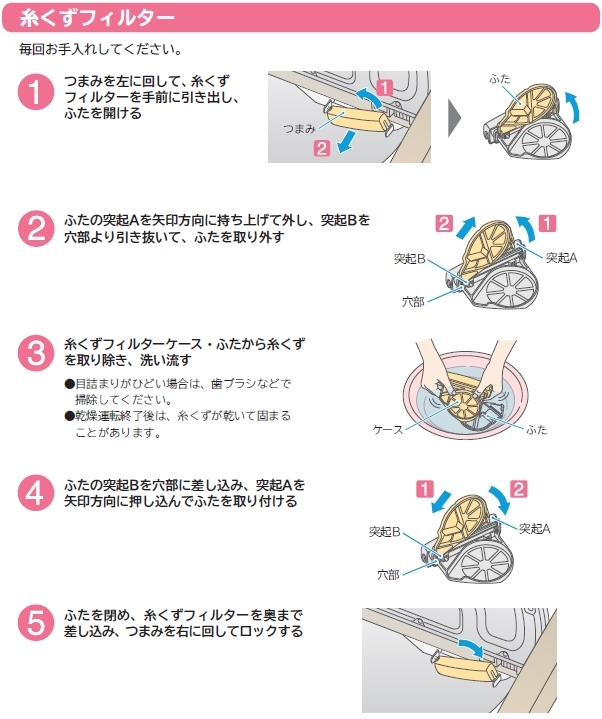 糸くずフィルター

毎回お手入れしてください。

1 つまみを左に回して、糸くずフィルターを手前に引き出し、ふたを開ける

1
つまみ
2
ふた

2 ふたの突起Aを矢印方向に持ち上げて外し、突起Bを穴部より引き抜いて、ふたを取り外す

2
1
突起B
突起A
穴部

3 糸くずフィルターケース・ふたから糸くずを取り除き、洗い流す

●目詰まりがひどい場合は、歯ブラシなどで掃除してください。
●乾燥運転終了後は、糸くずが乾いて固まることがあります。

ケース
ふた

4 ふたの突起Bを穴部に差し込み、突起Aを矢印方向に押し込んでふたを取り付ける

1
2
突起B
突起A
穴部

5 ふたを閉め、糸くずフィルターを奥まで差し込み、つまみを右に回してロックする