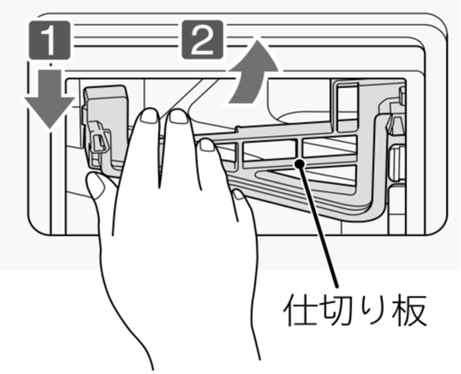 1
2
仕切り板