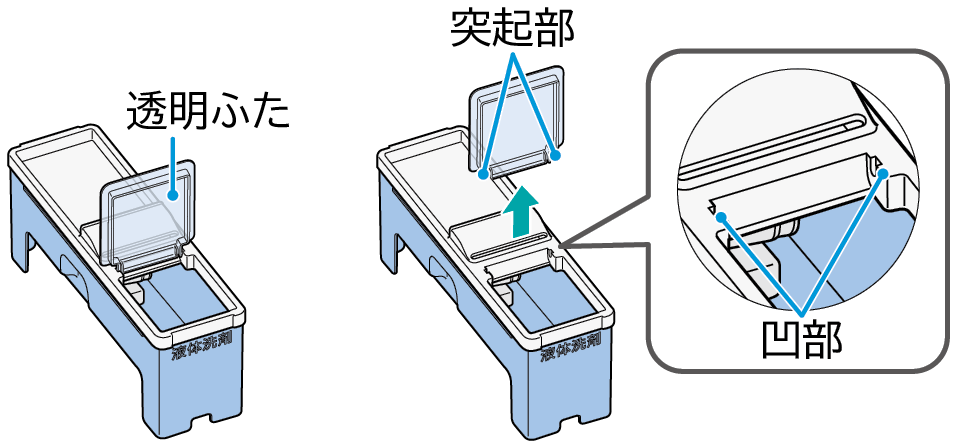 透明ふた

液体洗剤

突起部

液体洗剤

凹部