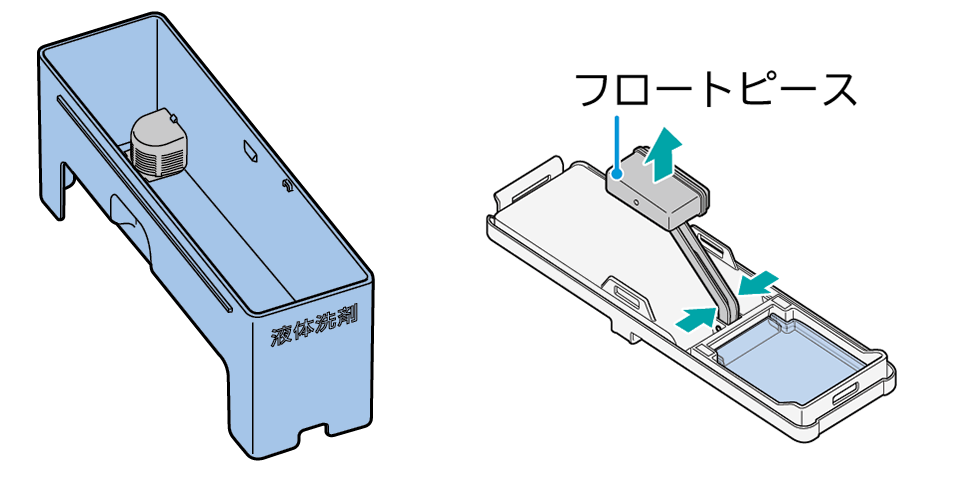 液体洗剤

フロートピース