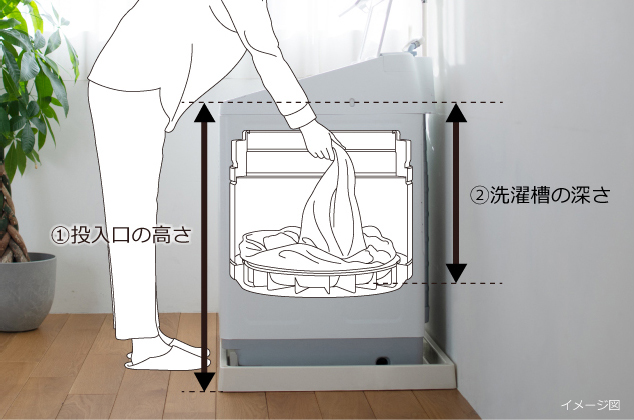 ①投入口の高さ

②洗濯槽の深さ

イメージ図