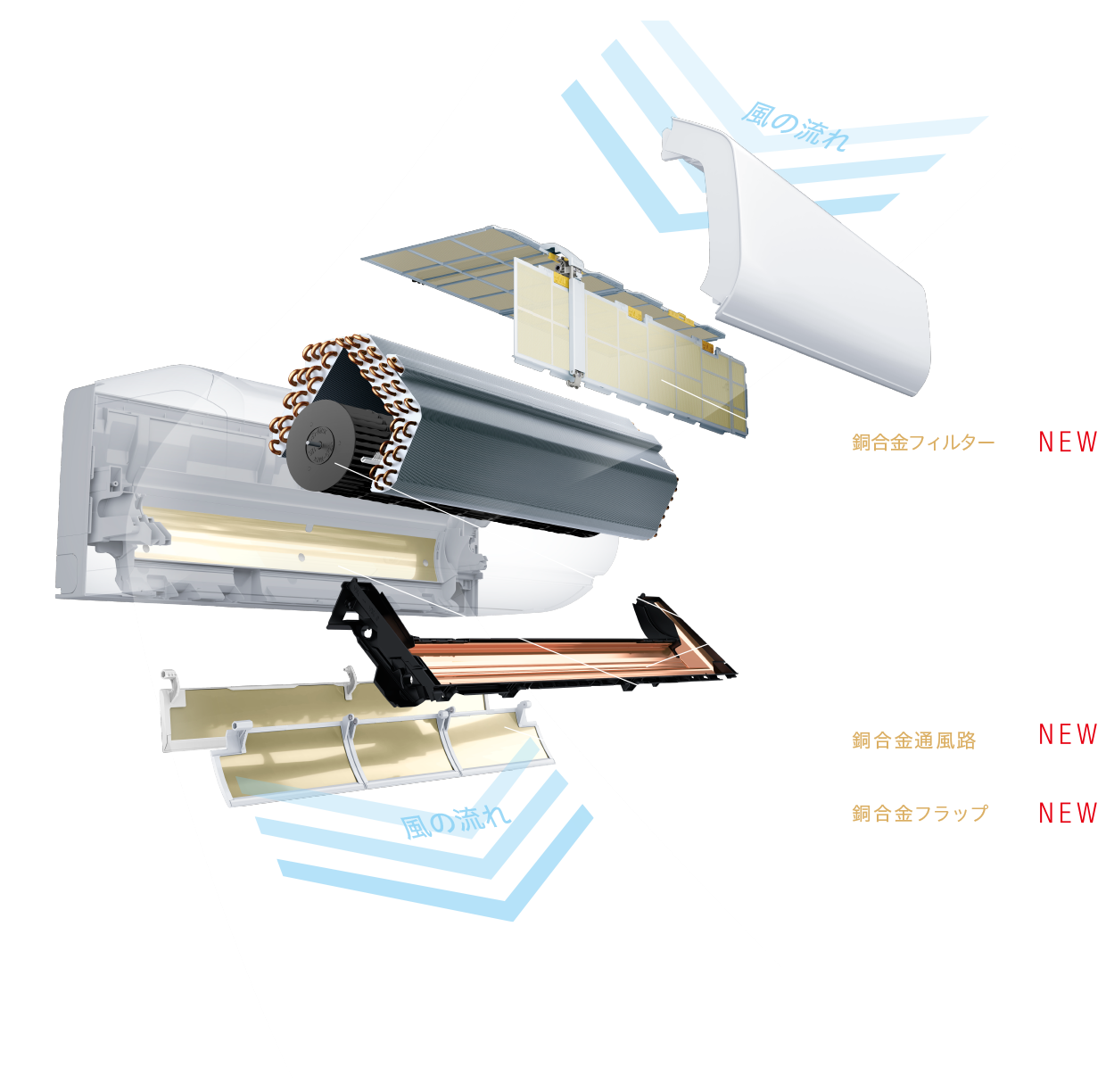 風の流れ

銅合金フィルター NEW

銅合金通風路 NEW

銅合金フラップ NEW

風の流れ