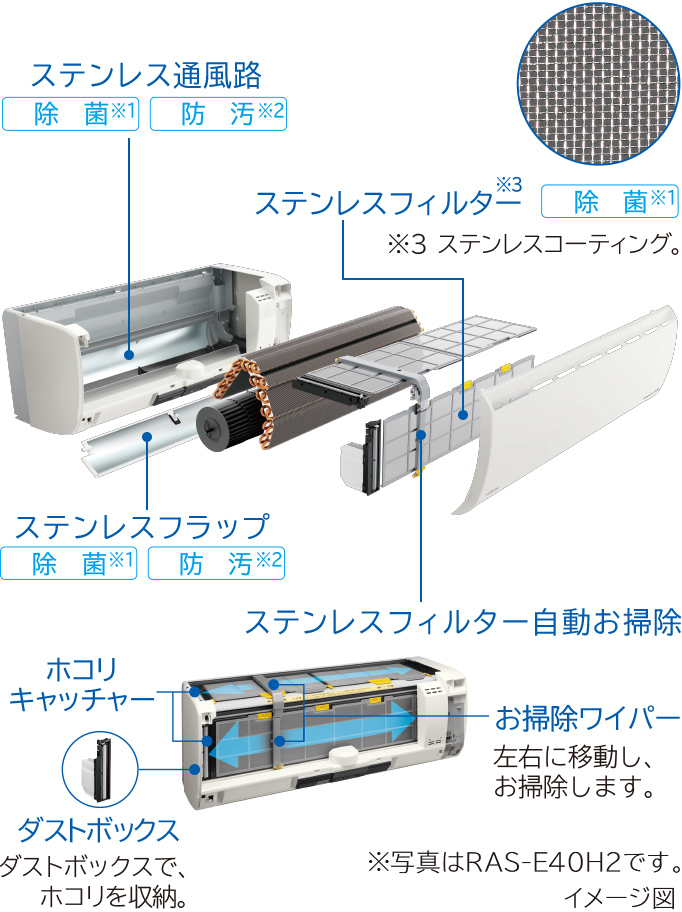 ステンレス通風路

除　菌※1　防　汚※2

ステンレスフィルター※3　除　菌※1

※3 ステンレスコーティング。

ステンレスフラップ

除　菌※1　防　汚※2

ステンレスフィルター自動お掃除

ホコリキャッチャー

お掃除ワイパー

左右に移動し、お掃除します。

ダストボックス

ダストボックスで、ホコリを収納。

※写真はRAS-E40H2です。

イメージ図