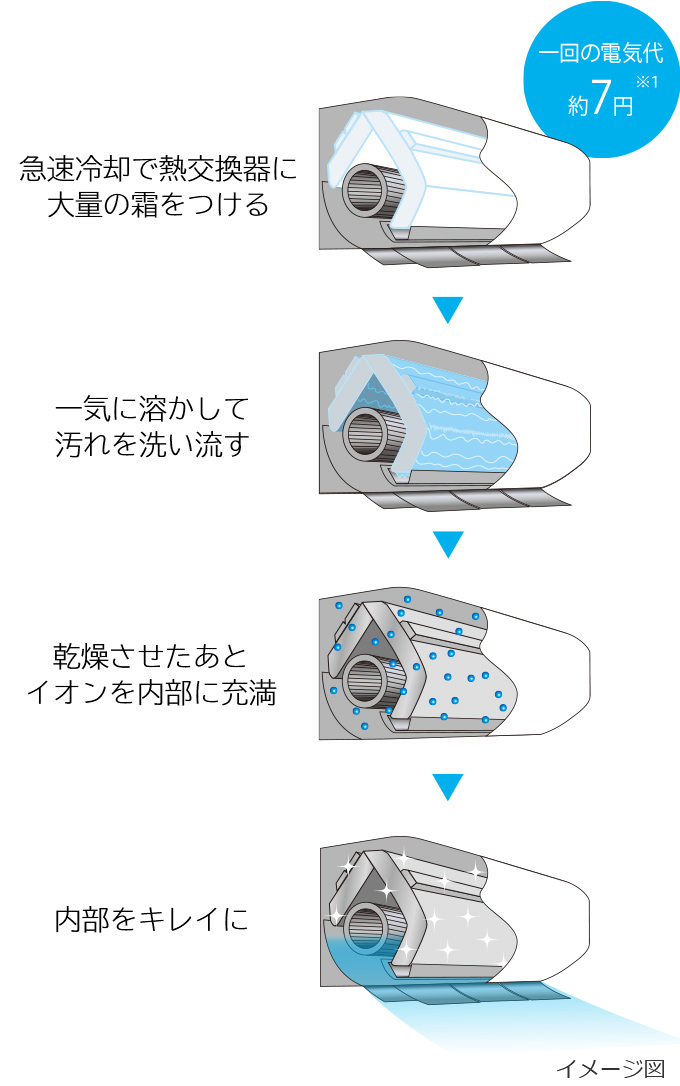 一回の電気代
約7円※1

急速冷却で熱交換器に大量の霜をつける

一気に溶かして汚れを洗い流す

乾燥させたあとイオンを内部に充満

内部をキレイに

イメージ図