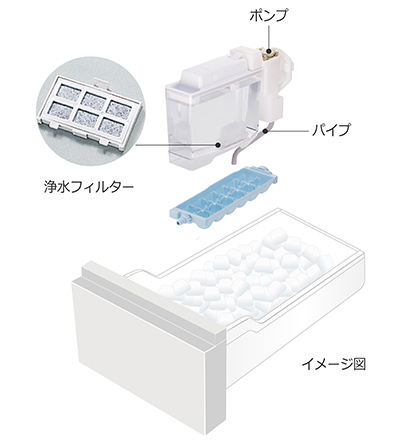 ポンプ

パイプ

浄水フィルター

イメージ図