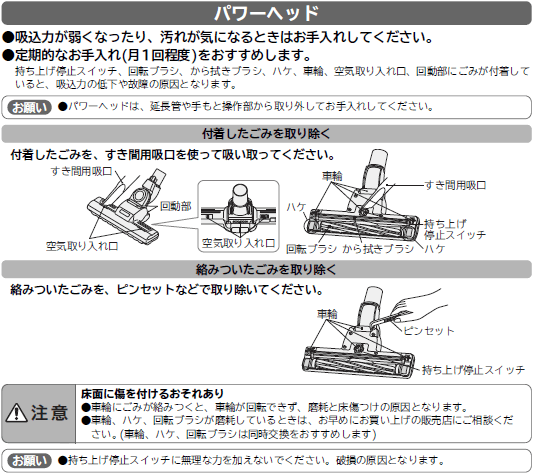 パワーヘッド

●吸込力が弱くなったり、汚れが気になるときはお手入れしてください。
●定期的なお手入れ(月１回程度)をおすすめします。
持ち上げ停止スイッチ、回転ブラシ、から拭きブラシ、ハケ、車輪、空気取り入れ口、回動部にごみが付着していると、吸込力の低下や故障の原因となります。

お願い ●パワーヘッドは、延長管や手もと操作部から取り外してお手入れしてください。

付着したごみを取り除く

付着したごみを、すき間用吸口を使って吸い取ってください。

すき間用吸口
回動部
空気取り入れ口
空気取り入れ口
車輪
すき間用吸口
ハケ
持ち上げ停止スイッチ
回転ブラシ
から拭きブラシ
ハケ

絡みついたごみを取り除く

絡みついたごみを、ピンセットなどで取り除いてください。

車輪
ピンセット
持ち上げ停止スイッチ

注意
床面に傷を付けるおそれあり
●車輪にごみが絡みつくと、車輪が回転できず、磨耗と床傷つけの原因となります。
●車輪、ハケ、回転ブラシが磨耗しているときは、お早めにお買い上げの販売店にご相談ください。(車輪、ハケ、回転ブラシは同時交換をおすすめします)

お願い ●持ち上げ停止スイッチに無理な力を加えないでください。破損の原因となります。