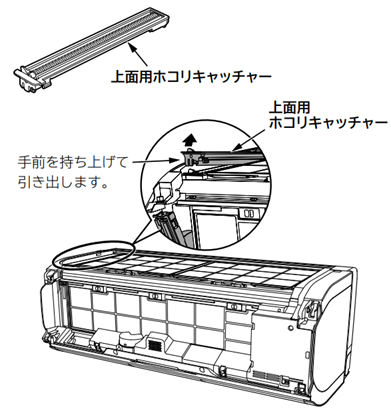 上面用ホコリキャッチャー

上面用
ホコリキャッチャー

手前を持ち上げて
引き出します。