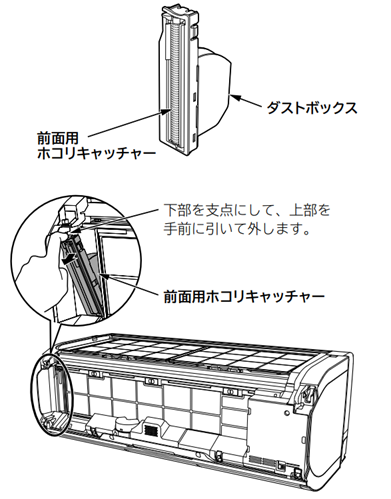 ダストボックス

前面用
ホコリキャッチャー

下部を支点にして、上部を手前に引いて外します。

前面用ホコリキャッチャー