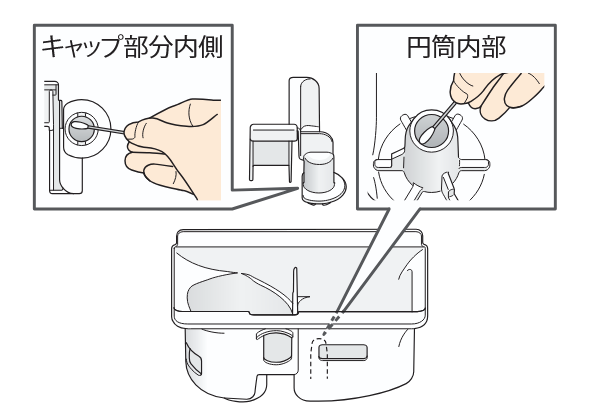 キャップ部分内側

円筒内部