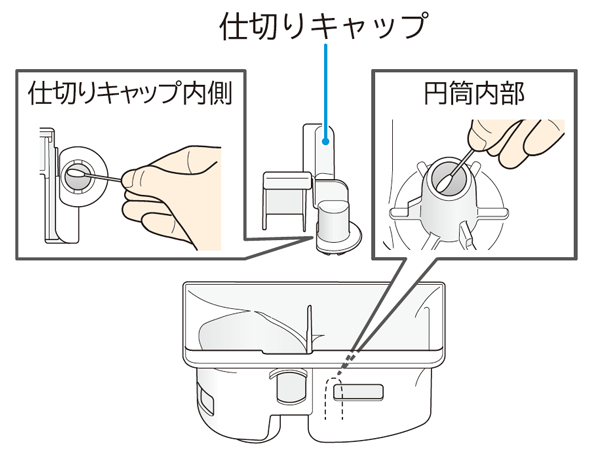 仕切りキャップ

仕切りキャップ内側

円筒内部