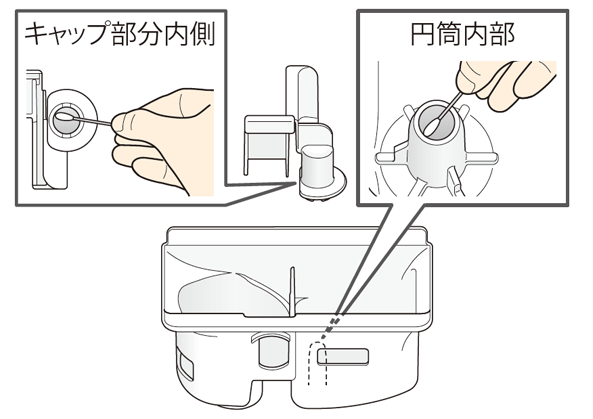 キャップ部分内側

円筒内部