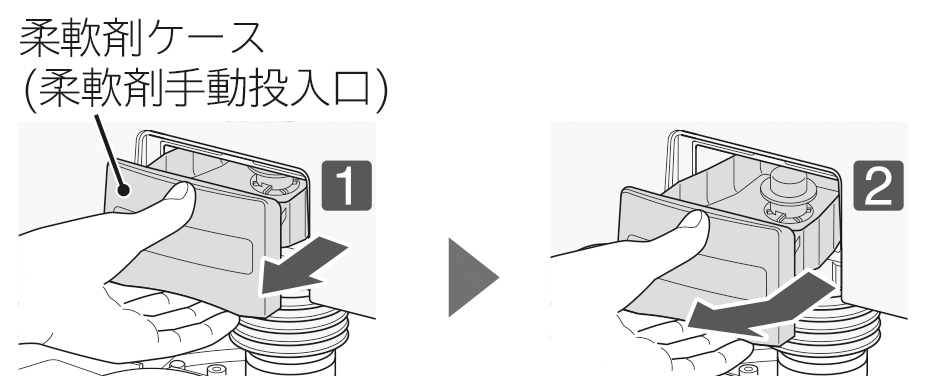 柔軟剤ケース
(柔軟剤手動投入口)

1

2