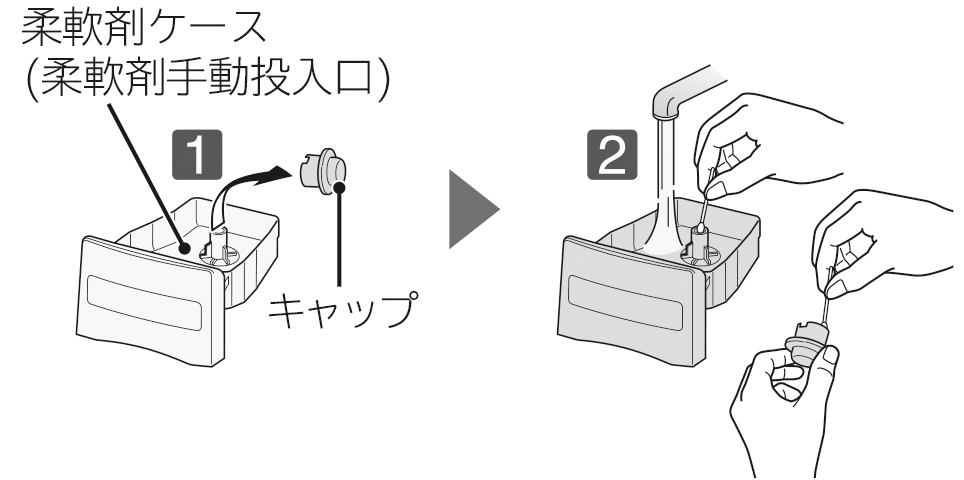 柔軟剤ケース
(柔軟剤手動投入口)

1

キャップ

2