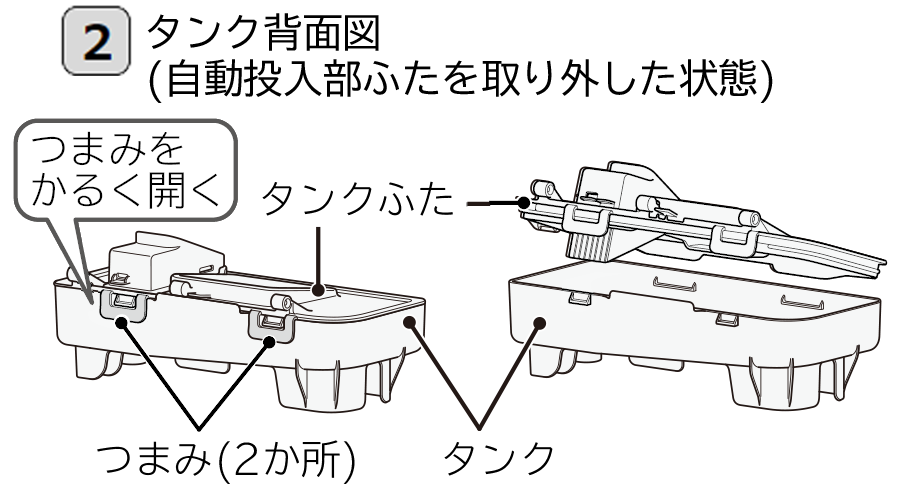 2 タンク背面図
(自動投入部ふたを取り外した状態)

つまみを
かるく開く

タンクふた

つまみ(2か所)

タンク