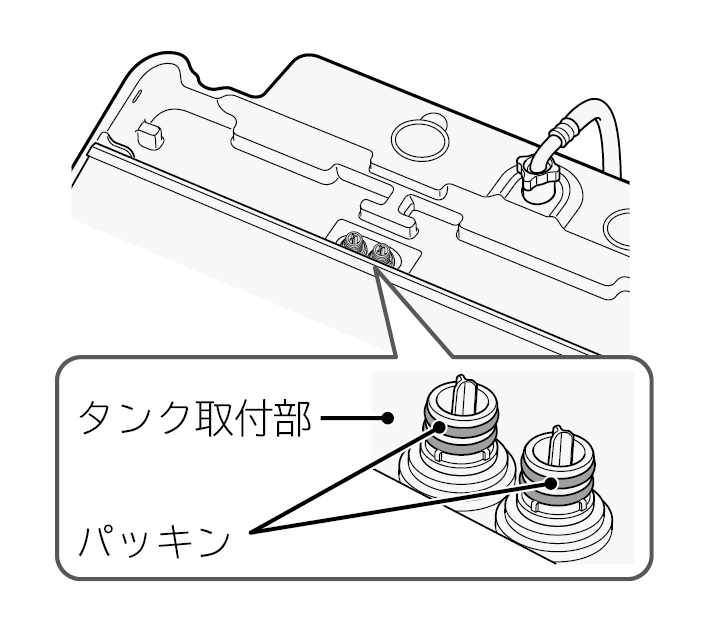 タンク取付部

パッキン