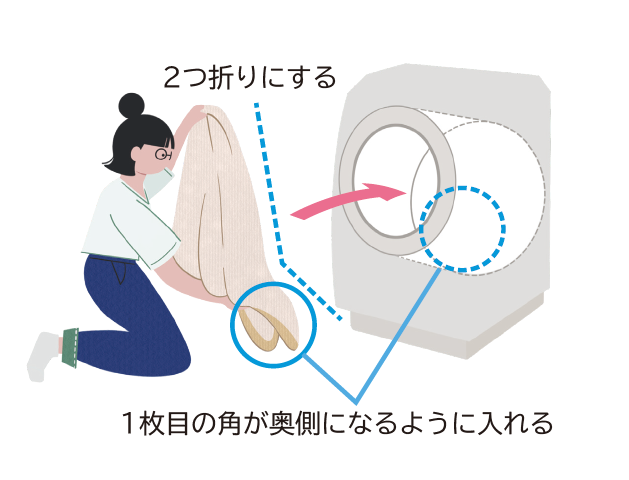 2つ折りにする

1枚目の角が奥側になるように入れる