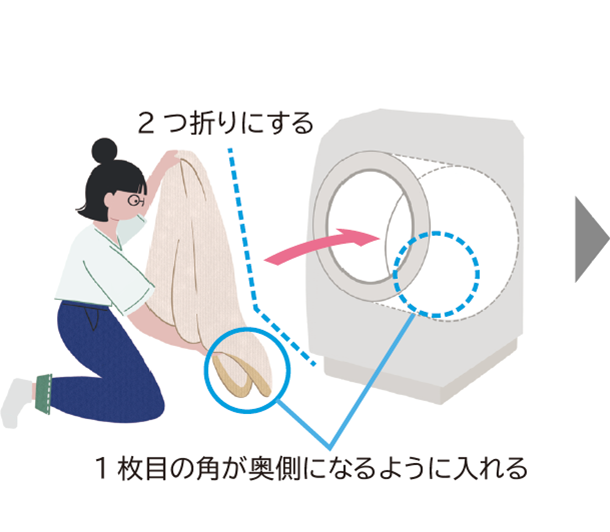 ２つ折りにする

１枚目の角が奥側になるように入れる