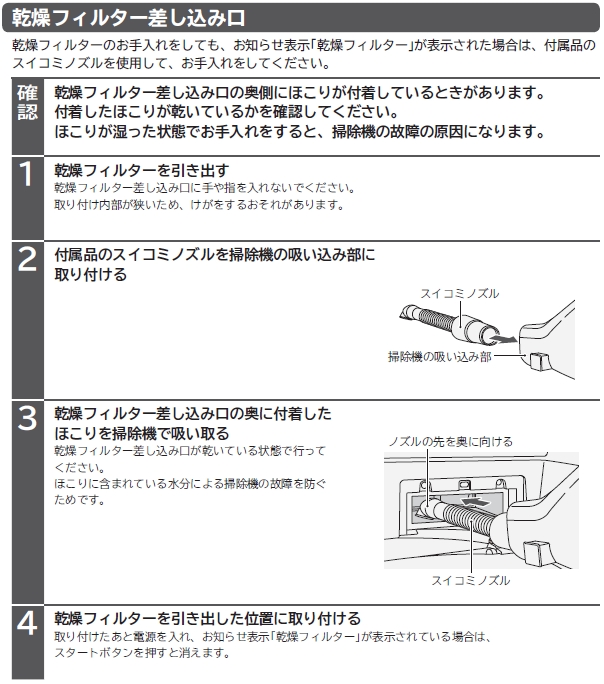 乾燥フィルター差し込み口

乾燥フィルターのお手入れをしても、お知らせ表示「乾燥フィルター」が表示された場合は、付属品のスイコミノズルを使用して、お手入れをしてください。

確認

乾燥フィルター差し込み口の奥側にほこりが付着しているときがあります。
付着したほこりが乾いているかを確認してください。
ほこりが湿った状態でお手入れをすると、掃除機の故障の原因になります。

1

乾燥フィルターを引き出す

乾燥フィルター差し込み口に手や指を入れないでください。
取り付け内部が狭いため、けがをするおそれがあります。

2

付属品のスイコミノズルを掃除機の吸い込み部に取り付ける

スイコミノズル

掃除機の吸い込み部

3

乾燥フィルター差し込み口の奥に付着したほこりを掃除機で吸い取る

乾燥フィルター差し込み口が乾いている状態で行ってください。
ほこりに含まれている水分による掃除機の故障を防ぐためです。

ノズルの先を奥に向ける

スイコミノズル

4

乾燥フィルターを引き出した位置に取り付ける

取り付けたあと電源を入れ、お知らせ表示「乾燥フィルター」が表示されている場合は、スタートボタンを押すと消えます。