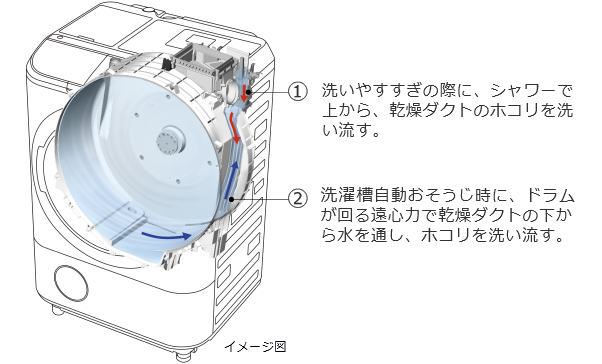 ①

洗いやすすぎの際に、シャワーで上から、乾燥ダクトのホコリを洗い流す。

②

洗濯槽自動おそうじ時に、ドラムが回る遠心力で乾燥ダクトの下から水を通し、ホコリを洗い流す。

イメージ図