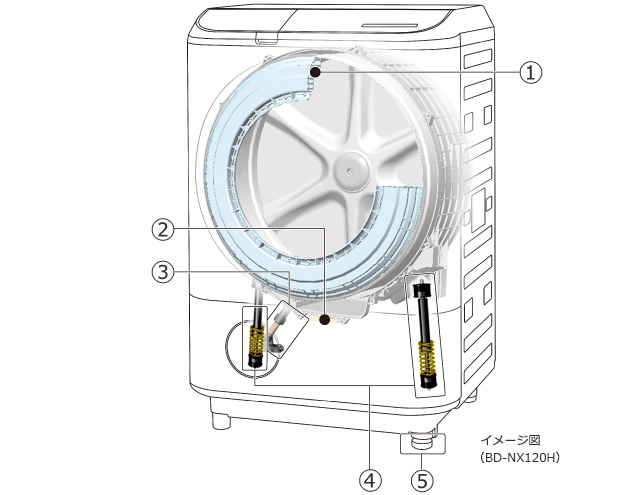 ①
②
③
④
⑤
イメージ図
(BD-NX120H)