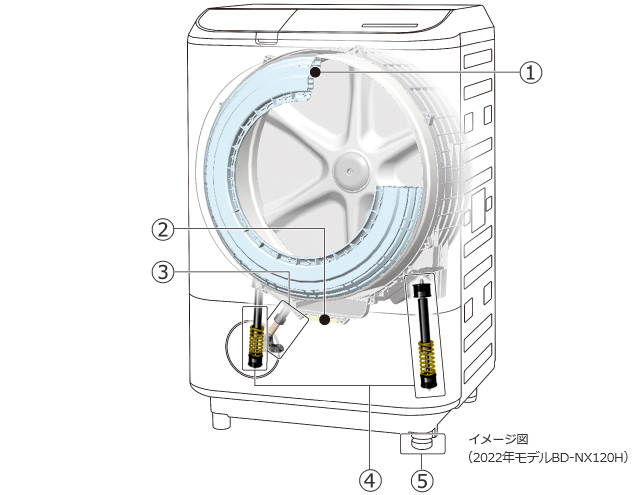 ①
②
③
④
⑤
イメージ図
（2022年モデルBD-NX120H）