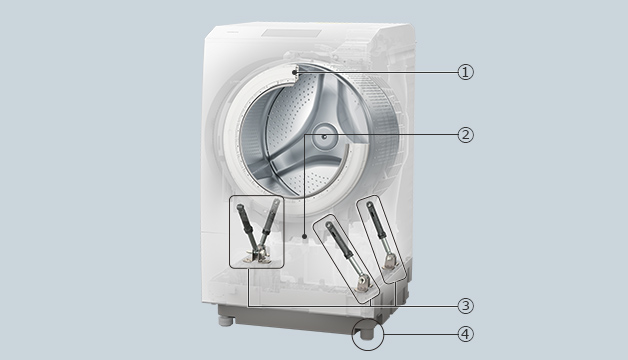 ①
②
③
④