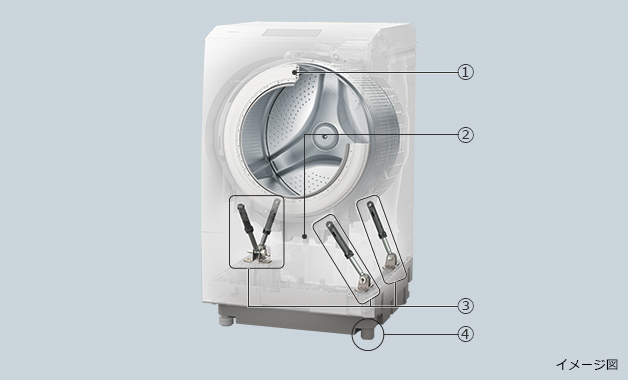 ①
②
③
④
イメージ図