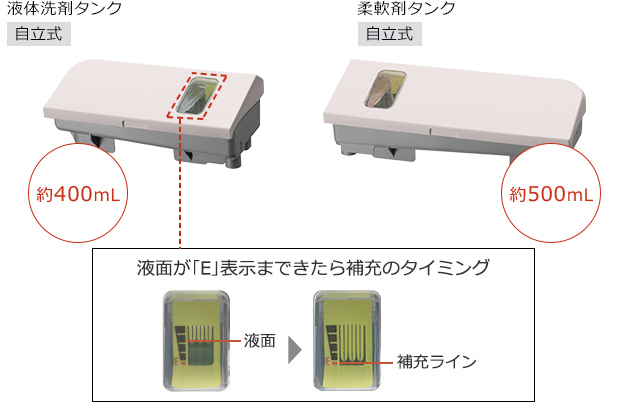 液体洗剤タンク

自立式

約400mL

柔軟剤タンク

自立式

約500mL

液面が「E」表示まできたら補充のタイミング

E

液面

E

補充ライン