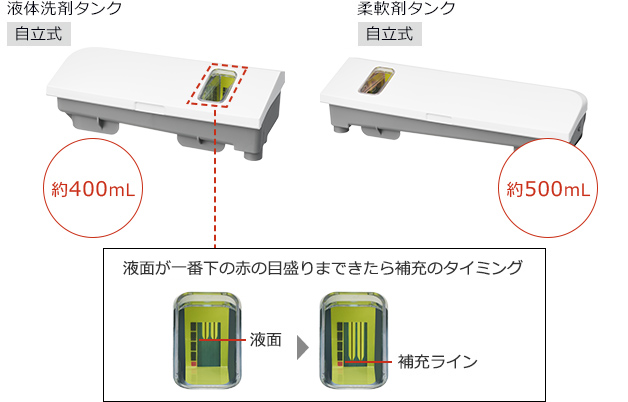 液体洗剤タンク
自立式

約400mL

柔軟剤タンク
自立式

約500mL

液面が一番下の赤の目盛りまできたら補充のタイミング

液面

補充ライン