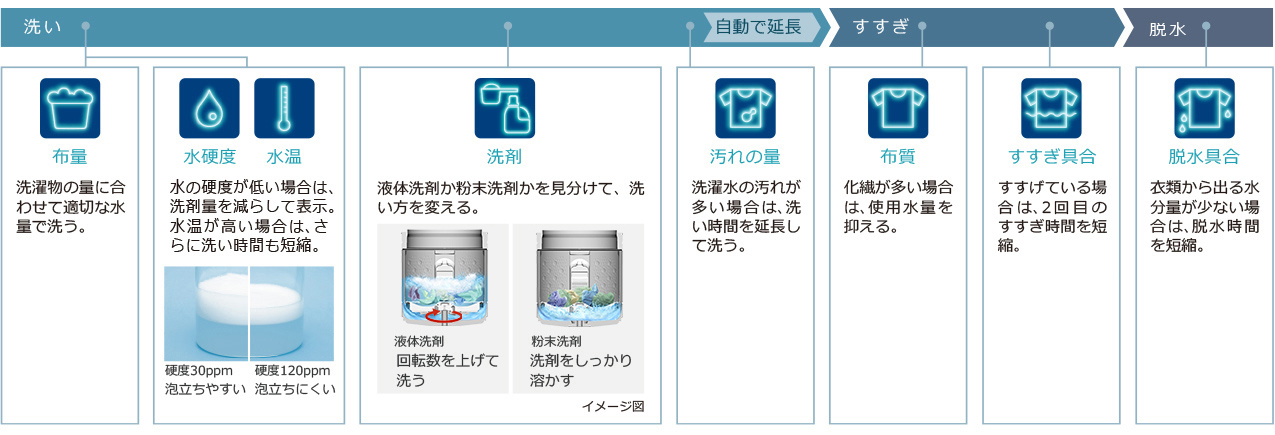 洗い

自動で延長

すすぎ

脱水

布量

洗濯物の量に合わせて適切な水量で洗う。

水硬度　水温

水の硬度が低い場合は、洗剤量を減らして表示。水温が高い場合は、さらに洗い時間も短縮。

硬度30ppm
泡立ちやすい

硬度120ppm
泡立ちにくい

洗剤

液体洗剤か粉末洗剤かを見分けて、洗い方を変える。

液体洗剤
回転数を上げて洗う

粉末洗剤
洗剤をしっかり溶かす

イメージ図

汚れの量

洗濯水の汚れが多い場合は、洗い時間を延長して洗う。

布質

化繊が多い場合は、使用水量を抑える。

すすぎ具合

すすげている場合は、2回目のすすぎ時間を短縮。

脱水具合

衣類から出る水分量が少ない場合は、脱水時間を短縮。